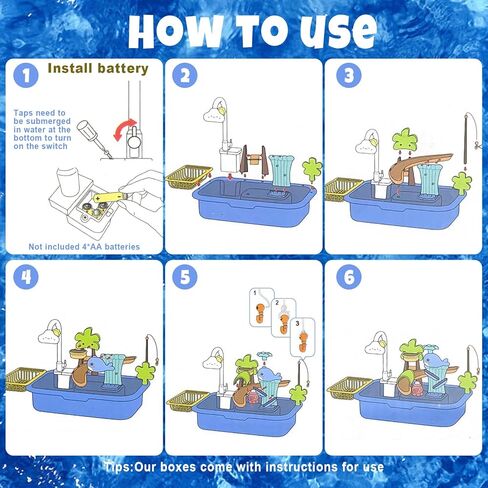 HOW TO USE

1 Install battery

Taps need to be submerged in water at the bottom to turn on the switch

Not included 4*AA batteries

2

3

4

5

1

2

3

6

Tips:Our boxes come with instructions for use