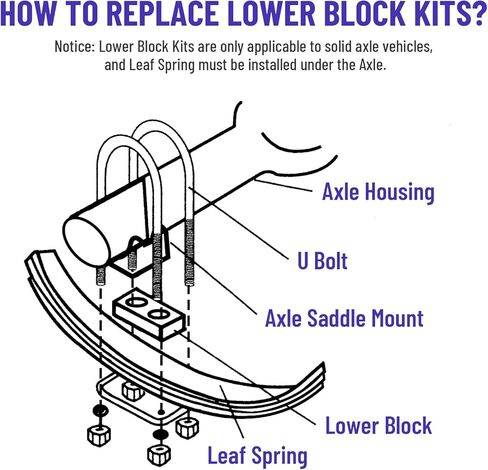 HOW TO REPLACE LOWER BLOCK KITS?

Notice: Lower Block Kits are only applicable to solid axle vehicles, and Leaf Spring must be installed under the Axle.

Axle Housing

U Bolt

Axle Saddle Mount

Lower Block

Leaf Spring