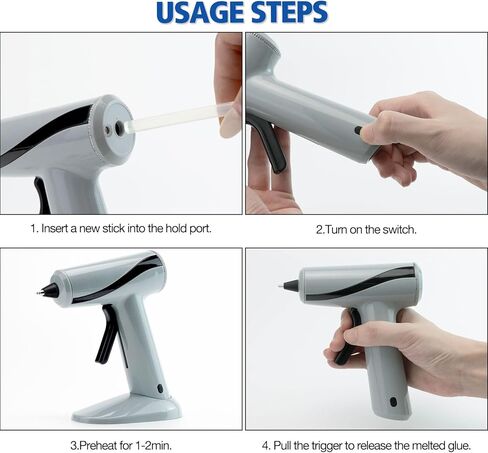 USAGE STEPS

1. Insert a new stick into the hold port.

2.Turn on the switch.

3.Preheat for 1-2min.

4. Pull the trigger to release the melted glue.