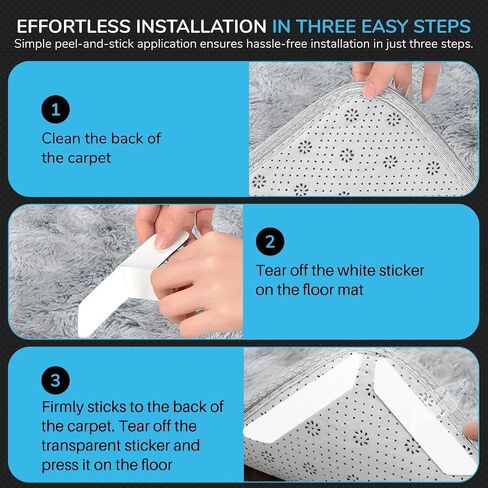 EFFORTLESS INSTALLATION IN THREE EASY STEPS
Simple peel-and-stick application ensures hassle-free installation in just three steps.

1
Clean the back of the carpet

2
Tear off the white sticker on the floor mat

3
Firmly sticks to the back of the carpet. Tear off the transparent sticker and press it on the floor