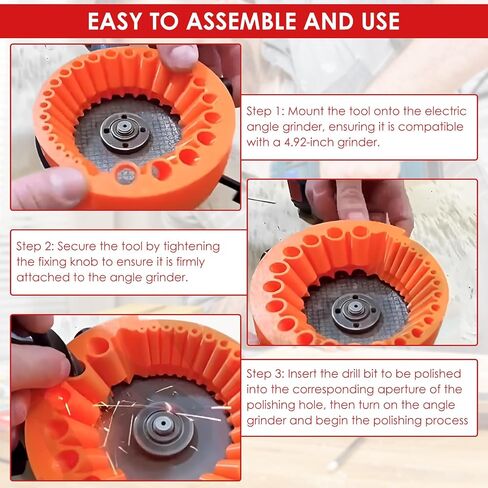 EASY TO ASSEMBLE AND USE

Step 1: Mount the tool onto the electric angle grinder, ensuring it is compatible with a 4.92-inch grinder.

Step 2: Secure the tool by tightening the fixing knob to ensure it is firmly attached to the angle grinder.

Step 3: Insert the drill bit to be polished into the corresponding aperture of the polishing hole, then turn on the angle grinder and begin the polishing process