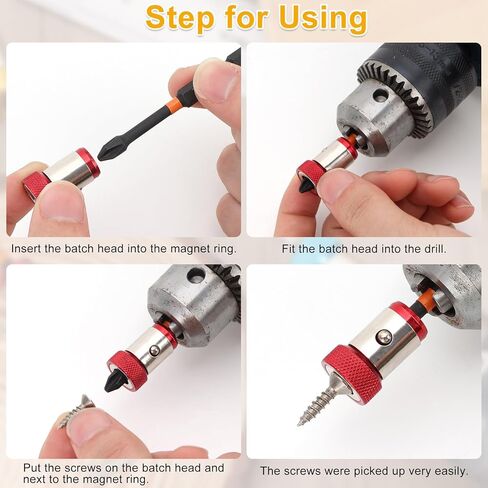 Step for Using

Insert the batch head into the magnet ring.

Fit the batch head into the drill.

Put the screws on the batch head and next to the magnet ring.

The screws were picked up very easily.