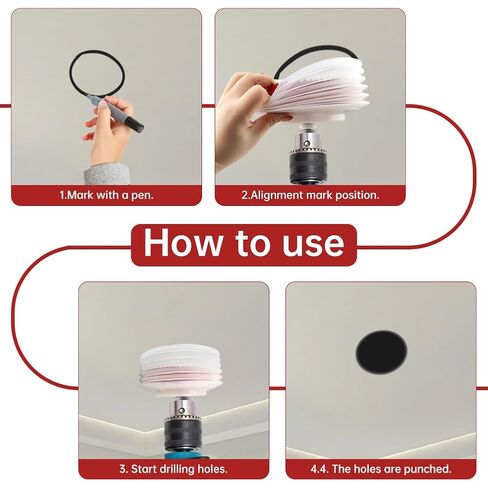 1.Mark with a pen.

2.Alignment mark position.

How to use

3. Start drilling holes.

4.4. The holes are punched.