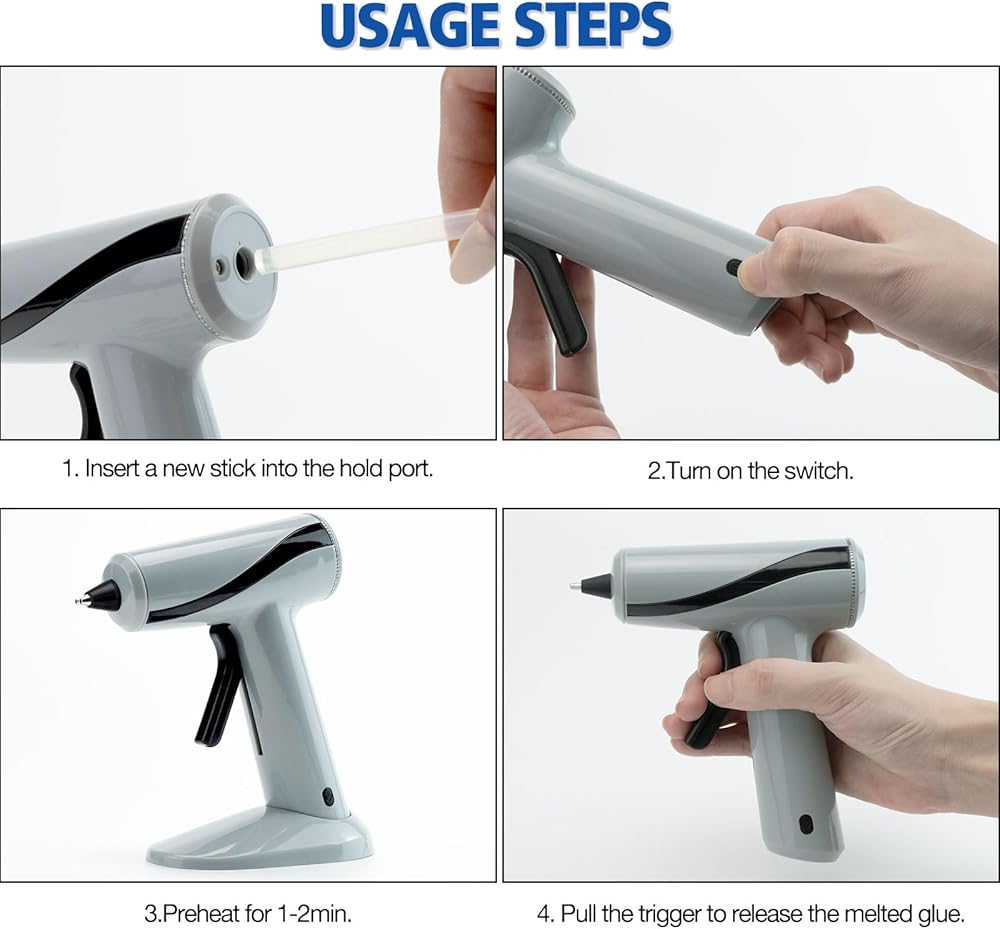 USAGE STEPS

1. Insert a new stick into the hold port.

2.Turn on the switch.

3.Preheat for 1-2min.

4. Pull the trigger to release the melted glue.