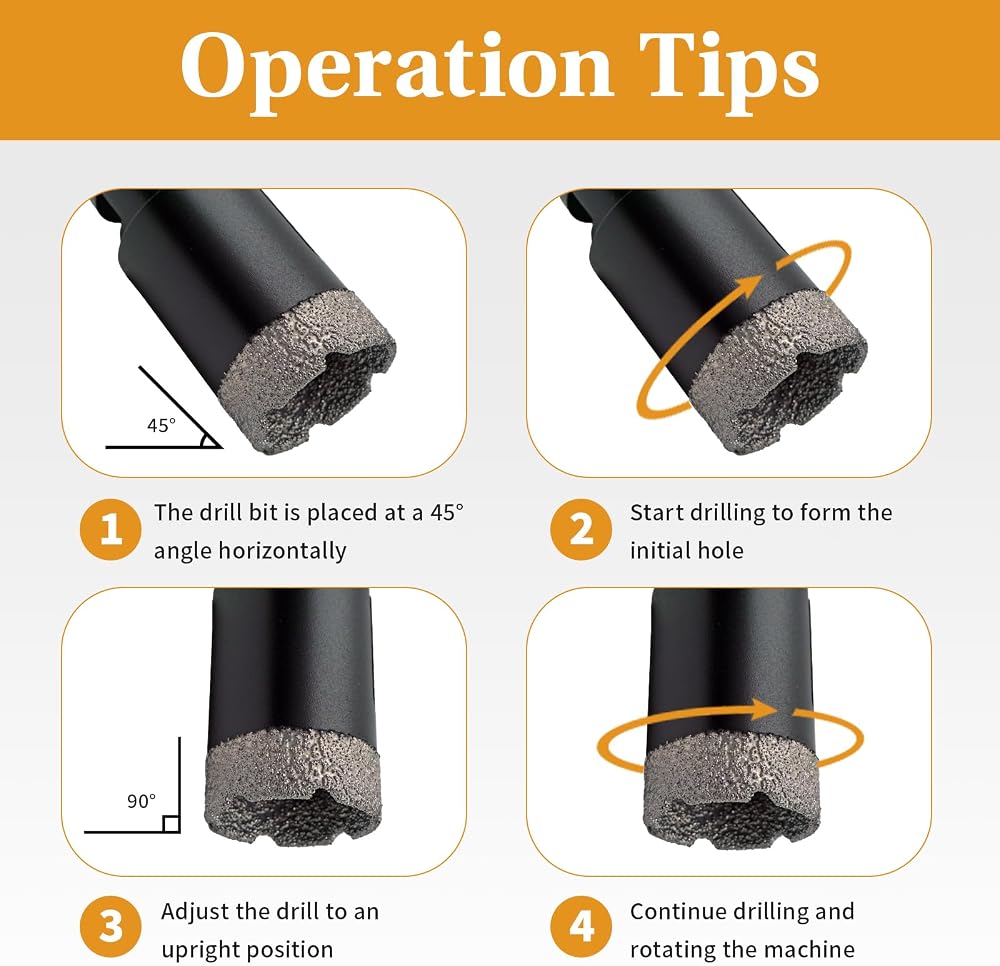 Operation Tips

45°

1 The drill bit is placed at a 45° angle horizontally

2 Start drilling to form the initial hole

90°

3 Adjust the drill to an upright position

4 Continue drilling and rotating the machine