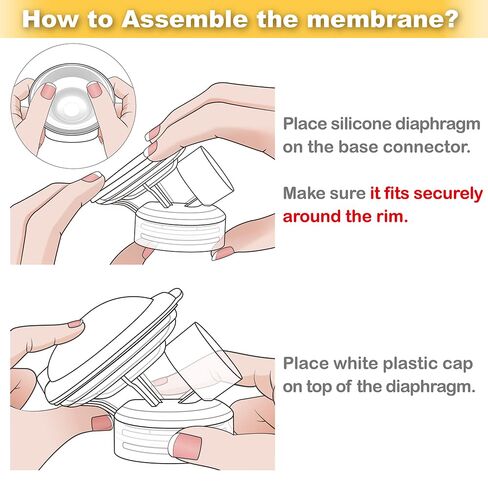 How to Assemble the membrane?

Place silicone diaphragm on the base connector.

Make sure it fits securely around the rim.

Place white plastic cap on top of the diaphragm.