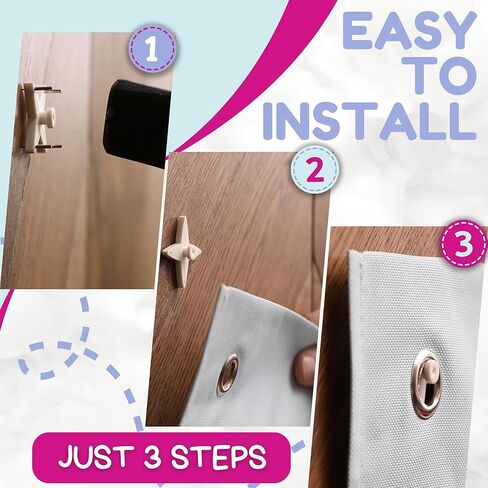 EASY TO INSTALL

1

2

3

JUST 3 STEPS