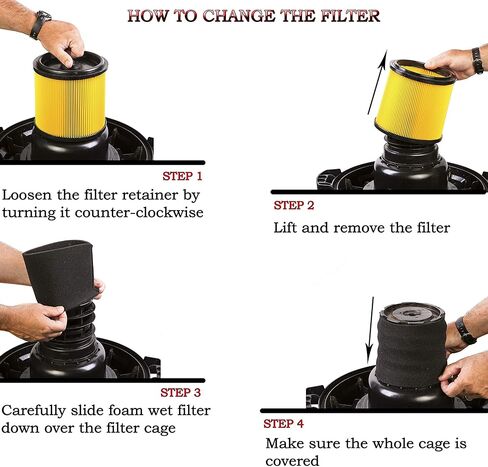 HOW TO CHANGE THE FILTER

STEP 1
Loosen the filter retainer by turning it counter-clockwise

STEP 2
Lift and remove the filter

STEP 3
Carefully slide foam wet filter down over the filter cage

STEP 4
Make sure the whole cage is covered