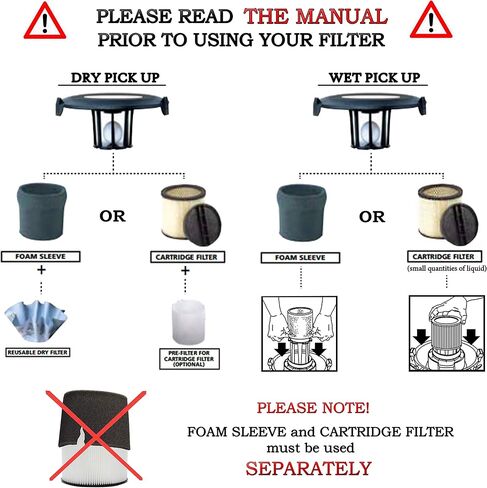 PLEASE READ THE MANUAL
PRIOR TO USING YOUR FILTER

DRY PICK UP

FOAM SLEEVE
+
REUSABLE DRY FILTER

OR

CARTRIDGE FILTER
+
PRE-FILTER FOR CARTRIDGE FILTER (OPTIONAL)

WET PICK UP

FOAM SLEEVE

OR

CARTRIDGE FILTER
(small quantities of liquid)

PLEASE NOTE!
FOAM SLEEVE and CARTRIDGE FILTER must be used
SEPARATELY