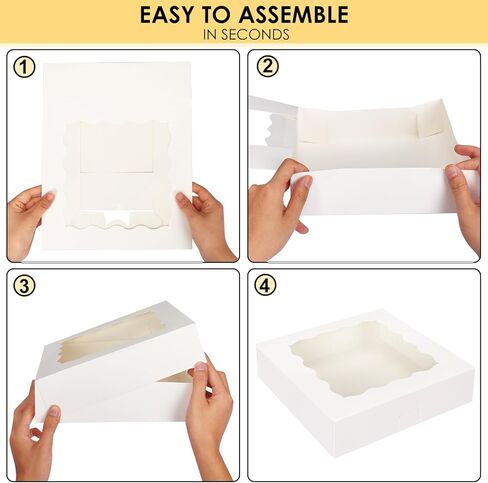 EASY TO ASSEMBLE
IN SECONDS

1

2

3

4