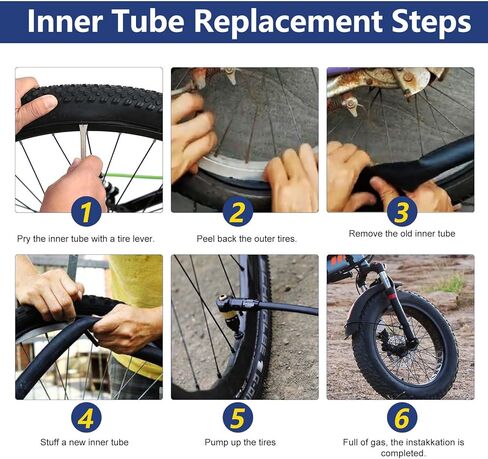 Inner Tube Replacement Steps

1
Pry the inner tube with a tire lever.

2
Peel back the outer tires.

3
Remove the old inner tube

4
Stuff a new inner tube

5
Pump up the tires

6
Full of gas, the instakkation is completed.