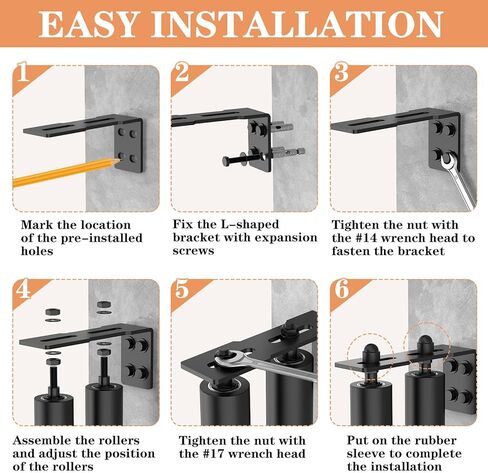 EASY INSTALLATION

1

Mark the location of the pre-installed holes

2

Fix the L-shaped bracket with expansion screws

3

Tighten the nut with the #14 wrench head to fasten the bracket

4

Assemble the rollers and adjust the position of the rollers

5

Tighten the nut with the #17 wrench head

6

Put on the rubber sleeve to complete the installation