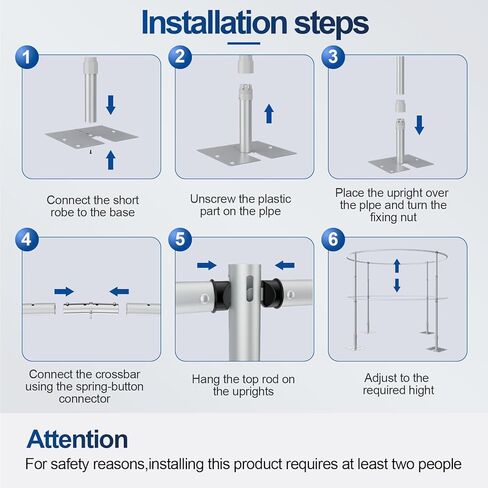 Installation steps

1

Connect the short robe to the base

2

Unscrew the plastic part on the plpe

3

Place the upright over the plpe and turn the fixing nut

4

Connect the crossbar using the spring-button connector

5

Hang the top rod on the uprights

6

Adjust to the required hight

Attention

For safety reasons,installing this product requires at least two people