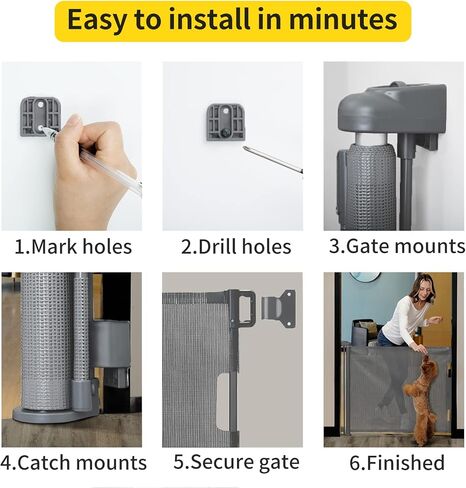 Easy to install in minutes

1.Mark holes

2.Drill holes

3.Gate mounts

4.Catch mounts

5.Secure gate

6.Finished