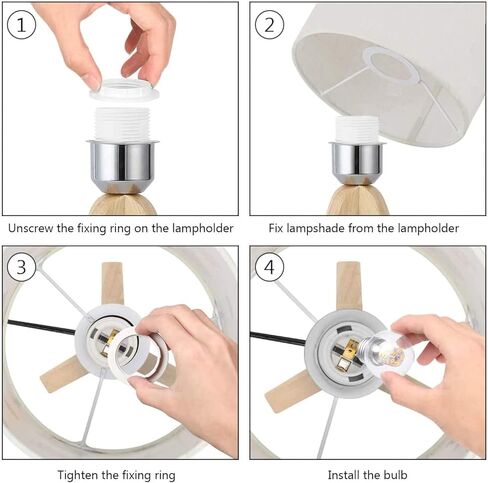 1

Unscrew the fixing ring on the lampholder

2

Fix lampshade from the lampholder

3

Tighten the fixing ring

4

Install the bulb