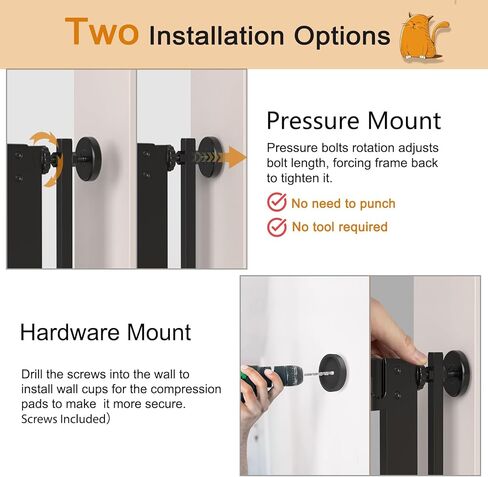 Two Installation Options

Pressure Mount

Pressure bolts rotation adjusts bolt length, forcing frame back to tighten it.

No need to punch

No tool required

Hardware Mount

Drill the screws into the wall to install wall cups for the compression pads to make it more secure. Screws Included）