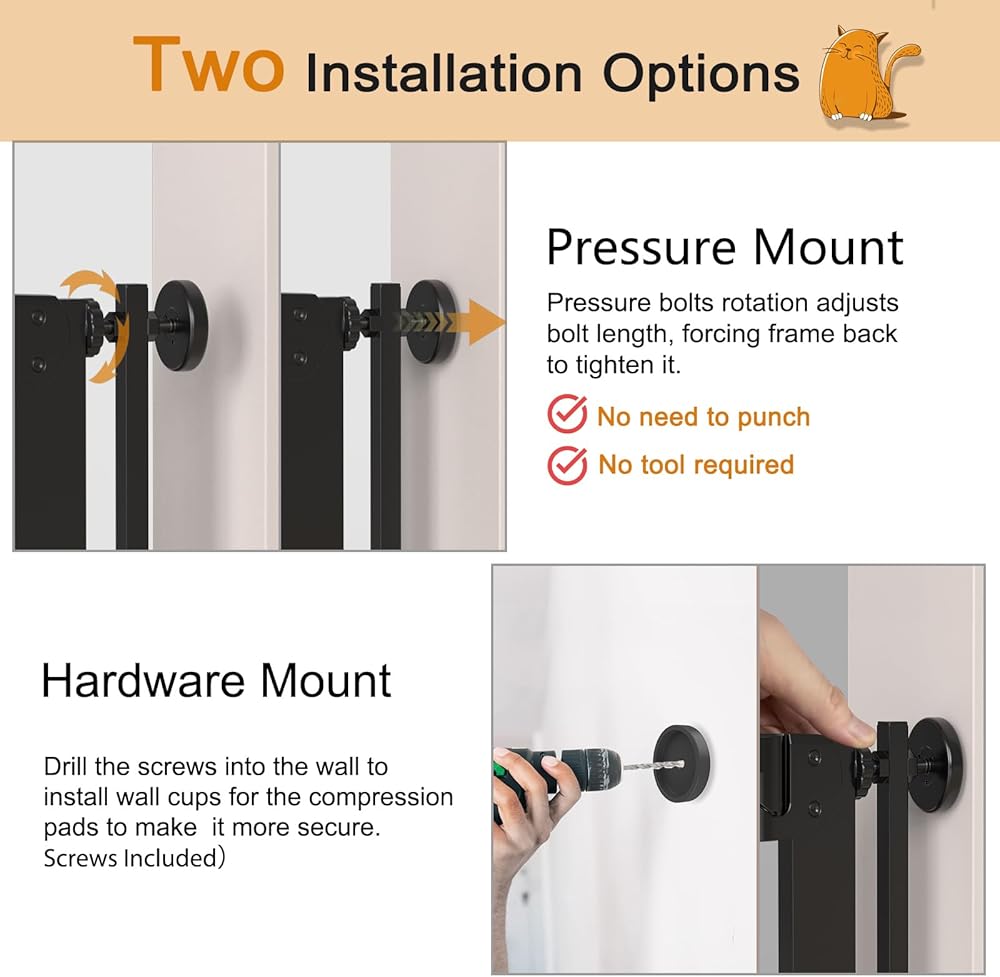 Two Installation Options

Pressure Mount

Pressure bolts rotation adjusts bolt length, forcing frame back to tighten it.

No need to punch

No tool required

Hardware Mount

Drill the screws into the wall to install wall cups for the compression pads to make it more secure. Screws Included)