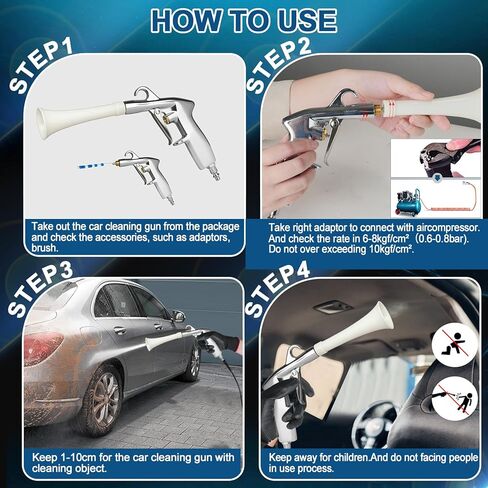 HOW TO USE

STEP1

Take out the car cleaning gun from the package and check the accessories, such as adaptors, brush.

STEP2

Take right adaptor to connect with aircompressor. And check the rate in 6-8kgf/cm² (0.6-0.8bar). Do not over exceeding 10kgf/cm².

STEP3

Keep 1-10cm for the car cleaning gun with cleaning object.

STEP4

Keep away for children.And do not facing people in use process.