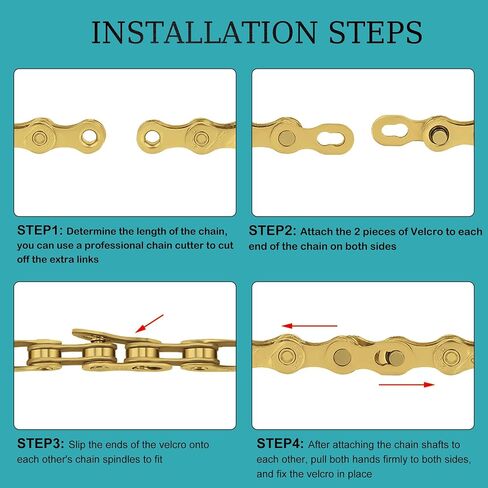 INSTALLATION STEPS

STEP1: Determine the length of the chain, you can use a professional chain cutter to cut off the extra links

STEP2: Attach the 2 pieces of Velcro to each end of the chain on both sides

STEP3: Slip the ends of the velcro onto each other's chain spindles to fit

STEP4: After attaching the chain shafts to each other, pull both hands firmly to both sides, and fix the velcro in place