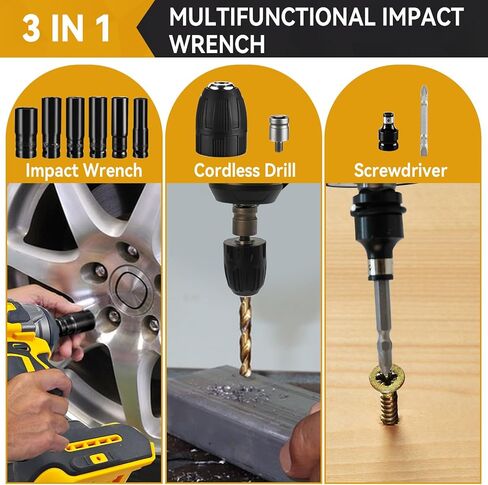 3 IN 1

MULTIFUNCTIONAL IMPACT WRENCH

Impact Wrench

Cordless Drill

Screwdriver