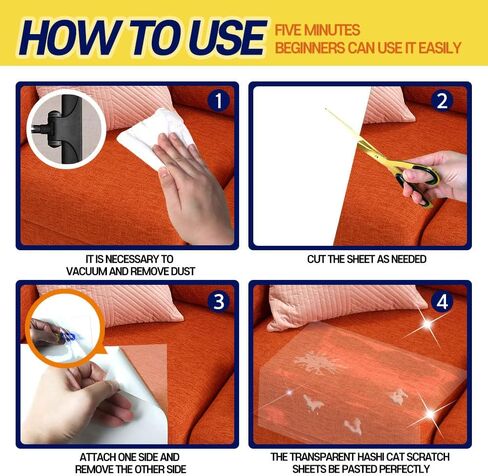 HOW TO USE
FIVE MINUTES
BEGINNERS CAN USE IT EASILY

1
IT IS NECESSARY TO VACUUM AND REMOVE DUST

2
CUT THE SHEET AS NEEDED

3
ATTACH ONE SIDE AND REMOVE THE OTHER SIDE

4
THE TRANSPARENT HASHI CAT SCRATCH SHEETS BE PASTED PERFECTLY