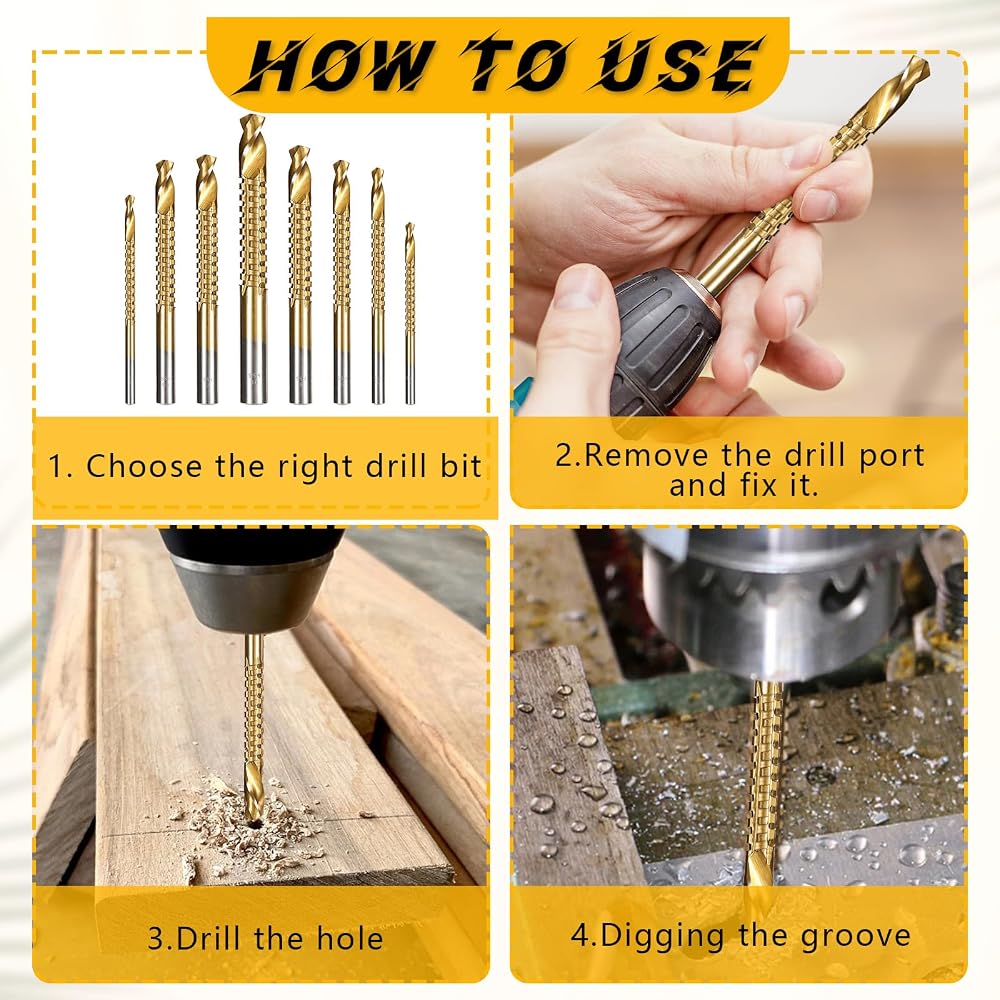 HOW TO USE

1. Choose the right drill bit

2.Remove the drill port and fix it.

3.Drill the hole

4.Digging the groove