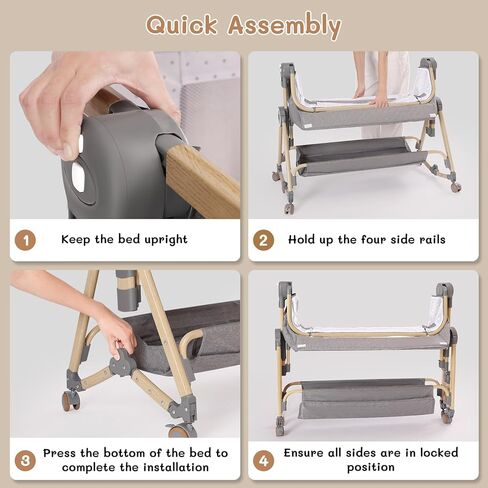 Quick Assembly

1 Keep the bed upright

2 Hold up the four side rails

3 Press the bottom of the bed to complete the installation

4 Ensure all sides are in locked position