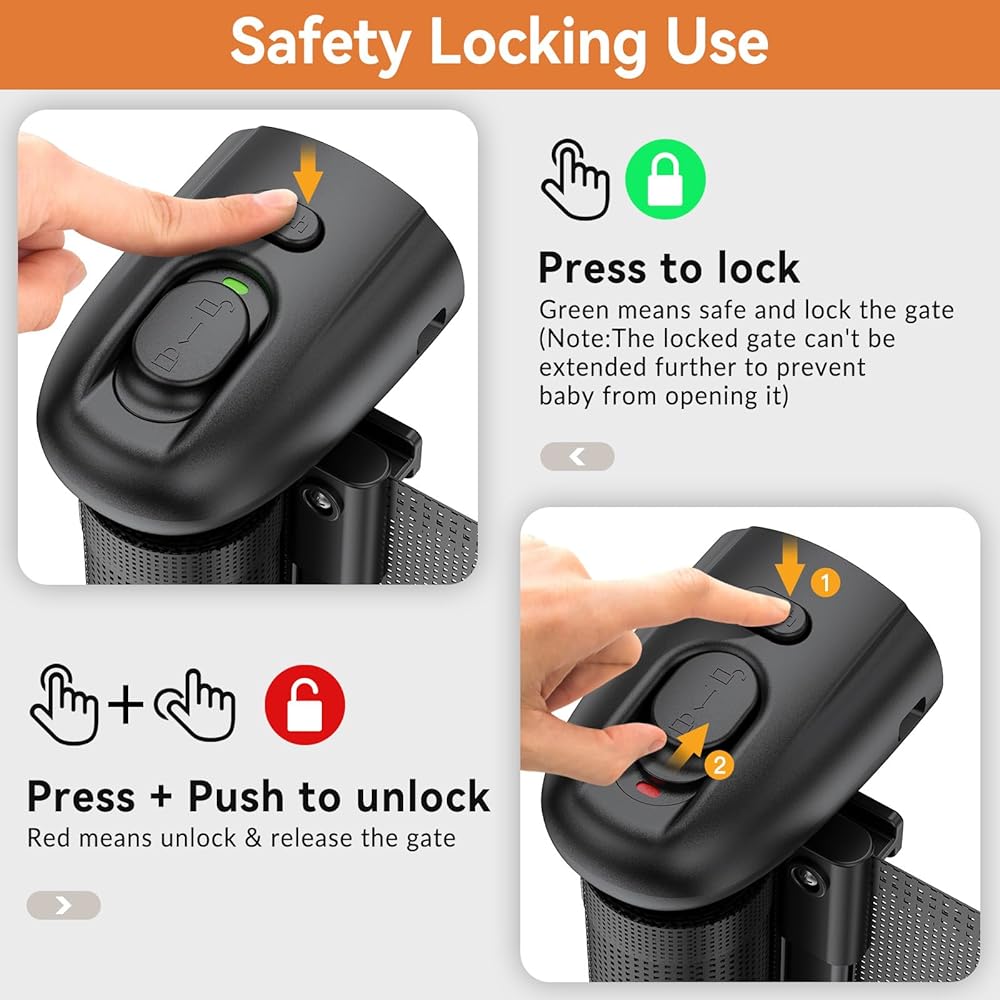 Safety Locking Use

Press to lock
Green means safe and lock the gate (Note:The locked gate can't be extended further to prevent baby from opening it)

1

2

+

Press + Push to unlock
Red means unlock & release the gate