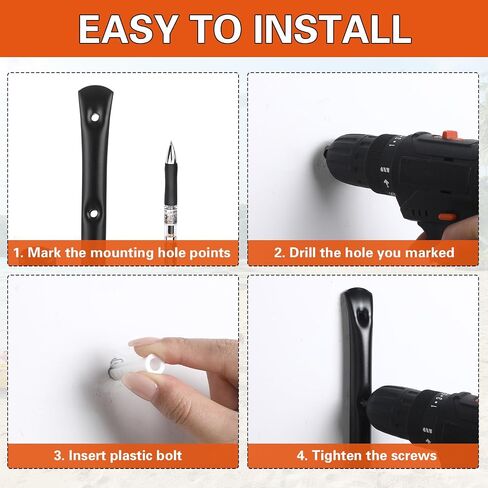 EASY TO INSTALL

1. Mark the mounting hole points

2. Drill the hole you marked

3. Insert plastic bolt

4. Tighten the screws