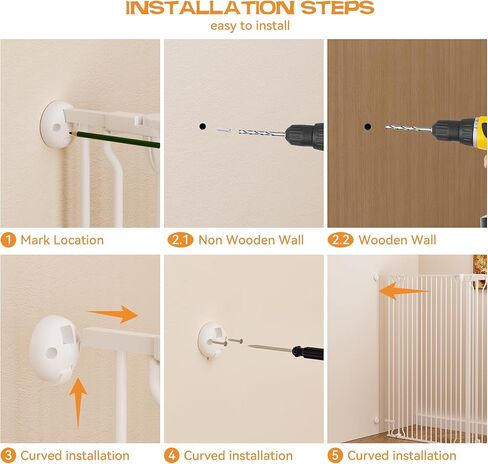 INSTALLATION STEPS
easy to install

1 Mark Location

2.1 Non Wooden Wall

2.2 Wooden Wall

3 Curved installation

4 Curved installation

5 Curved installation