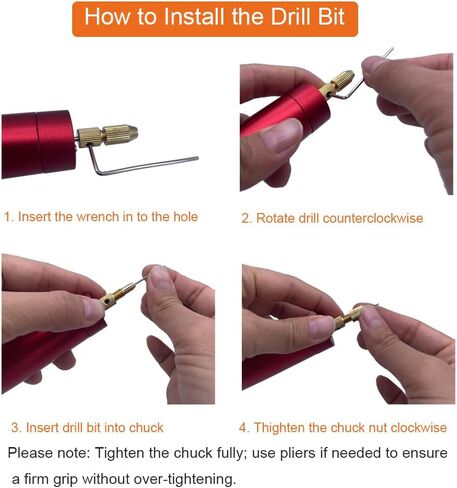 How to Install the Drill Bit

1. Insert the wrench in to the hole

2. Rotate drill counterclockwise

3. Insert drill bit into chuck

4. Thighten the chuck nut clockwise

Please note: Tighten the chuck fully; use pliers if needed to ensure a firm grip without over-tightening.