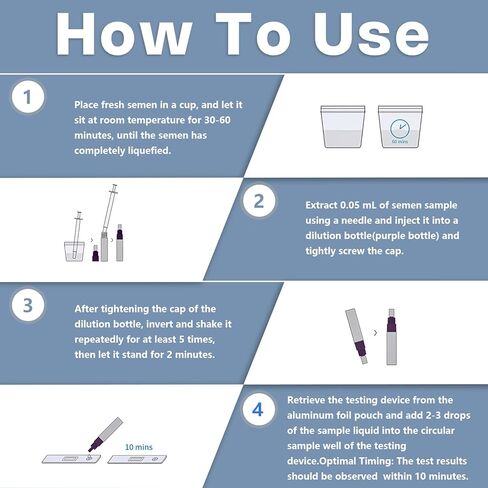 How To Use

1

Place fresh semen in a cup, and let it sit at room temperature for 30-60 minutes, until the semen has completely liquefied.

60 mins

2

Extract 0.05 mL of semen sample using a needle and inject it into a dilution bottle(purple bottle) and tightly screw the cap.

3

After tightening the cap of the dilution bottle, invert and shake it repeatedly for at least 5 times, then let it stand for 2 minutes.

4

Retrieve the testing device from the aluminum foil pouch and add 2-3 drops of the sample liquid into the circular sample well of the testing device.Optimal Timing: The test results should be observed within 10 minutes.

10 mins