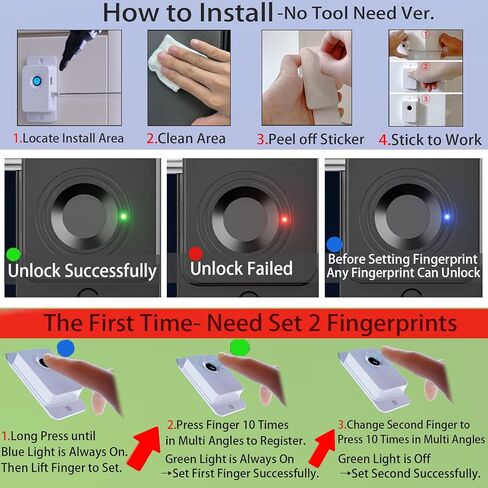 How to Install -No Tool Need Ver.

①
②
③

1.Locate Install Area
2.Clean Area
3.Peel off Sticker
4.Stick to Work

Unlock Successfully
Unlock Failed
Before Setting Fingerprint Any Fingerprint Can Unlock

The First Time- Need Set 2 Fingerprints

1.Long Press until Blue Light is Always On. Then Lift Finger to Set.

2.Press Finger 10 Times in Multi Angles to Register.
Green Light is Always On →Set First Finger Successfully.

3.Change Second Finger to Press 10 Times in Multi Angles
Green Light is Off →Set Second Successfully.