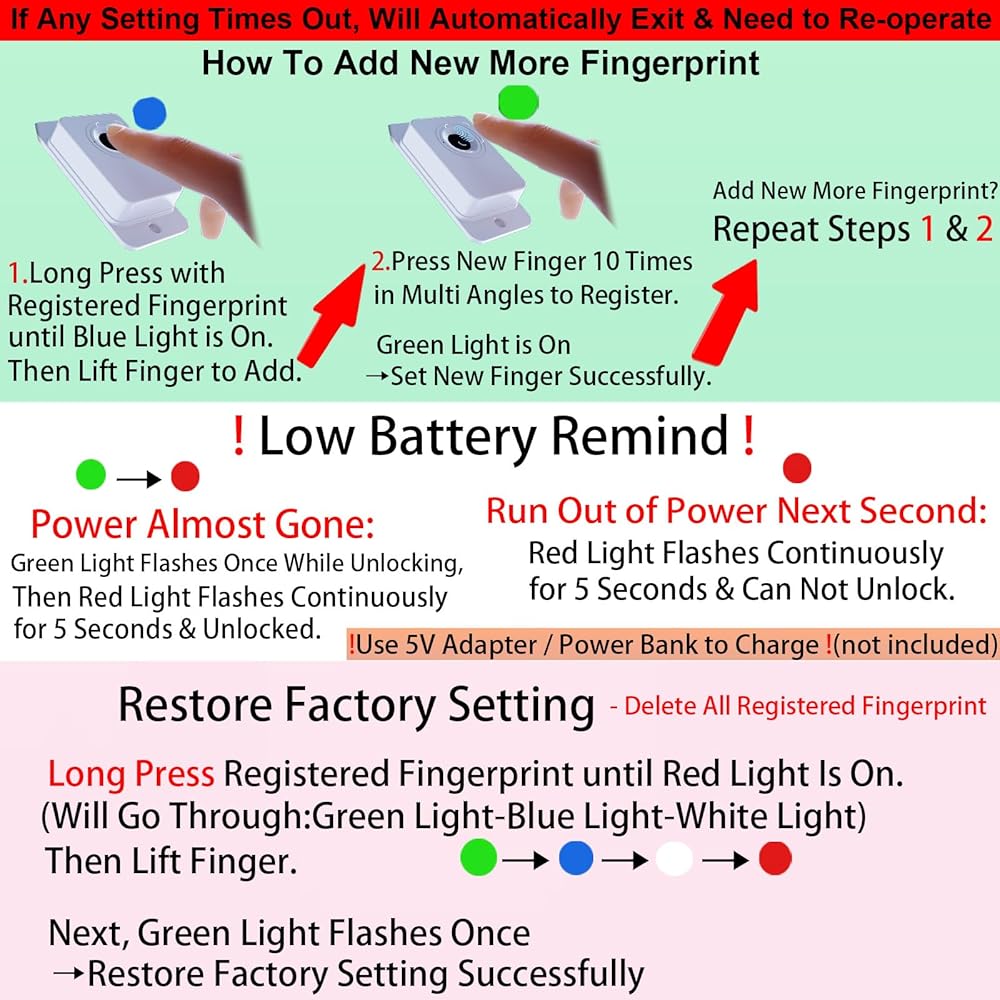 If Any Setting Times Out, Will Automatically Exit & Need to Re-operate

How To Add New More Fingerprint

1.Long Press with Registered Fingerprint until Blue Light is On. Then Lift Finger to Add.

2.Press New Finger 10 Times in Multi Angles to Register.

Green Light is On →Set New Finger Successfully.

Add New More Fingerprint?
Repeat Steps 1 & 2

! Low Battery Remind !

Power Almost Gone:
Green Light Flashes Once While Unlocking, Then Red Light Flashes Continuously for 5 Seconds & Unlocked.

Run Out of Power Next Second:
Red Light Flashes Continuously for 5 Seconds & Can Not Unlock.

!Use 5V Adapter / Power Bank to Charge !(not included)

Restore Factory Setting - Delete All Registered Fingerprint

Long Press Registered Fingerprint until Red Light Is On.
(Will Go Through:Green Light-Blue Light-White Light)
Then Lift Finger.

Next, Green Light Flashes Once
→Restore Factory Setting Successfully