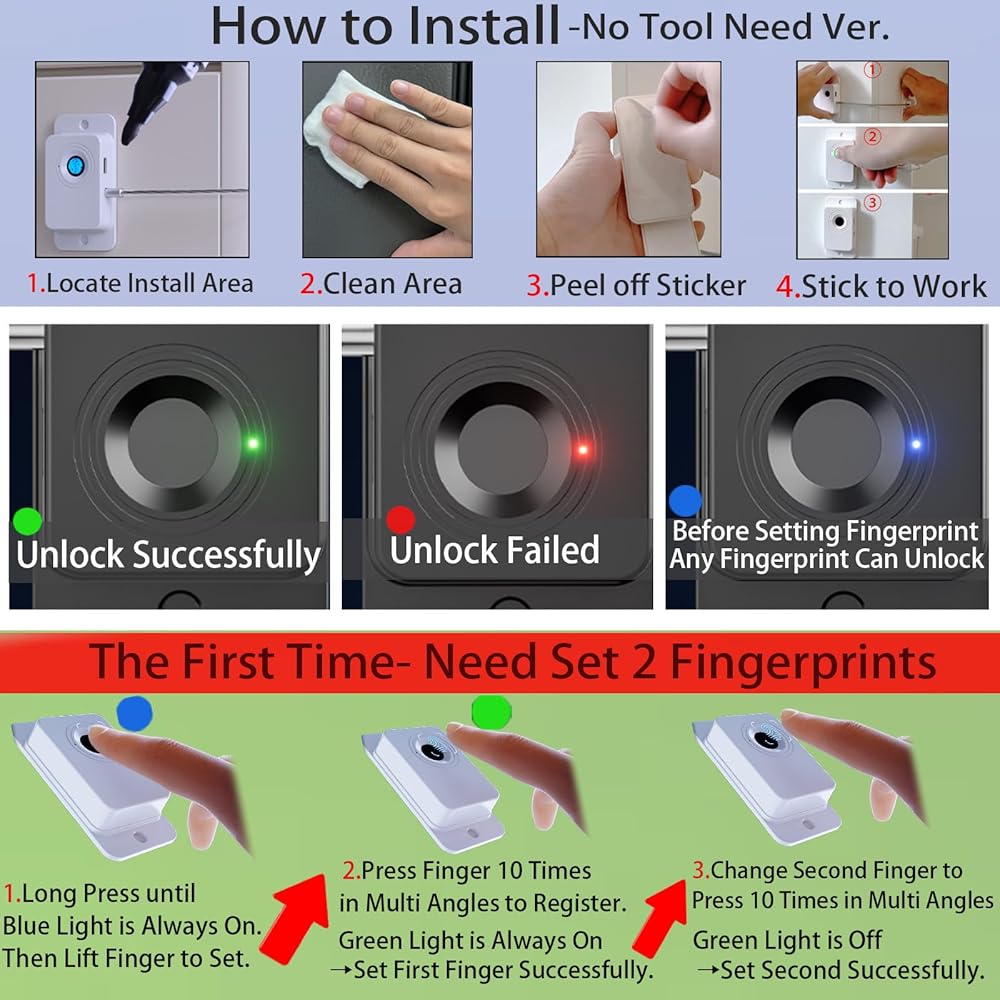 How to Install -No Tool Need Ver.

①
②
③

1.Locate Install Area

2.Clean Area

3.Peel off Sticker

4.Stick to Work

Unlock Successfully

Unlock Failed

Before Setting Fingerprint Any Fingerprint Can Unlock

The First Time- Need Set 2 Fingerprints

1.Long Press until Blue Light is Always On. Then Lift Finger to Set.

2.Press Finger 10 Times in Multi Angles to Register. Green Light is Always On →Set First Finger Successfully.

3.Change Second Finger to Press 10 Times in Multi Angles Green Light is Off →Set Second Successfully.