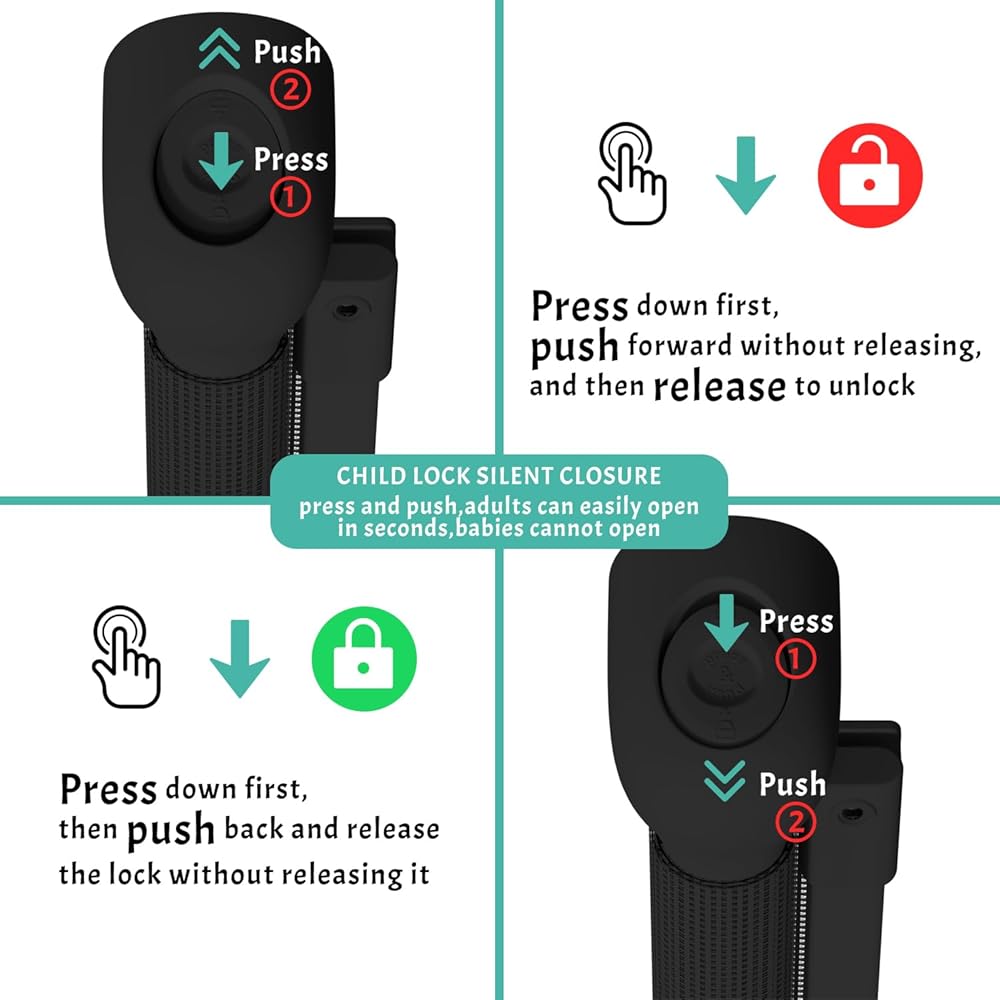 Push
②
Press
①

Press down first, push forward without releasing, and then release to unlock

CHILD LOCK SILENT CLOSURE
press and push,adults can easily open in seconds,babies cannot open

Press down first, then push back and release the lock without releasing it

Press
①
Push
②