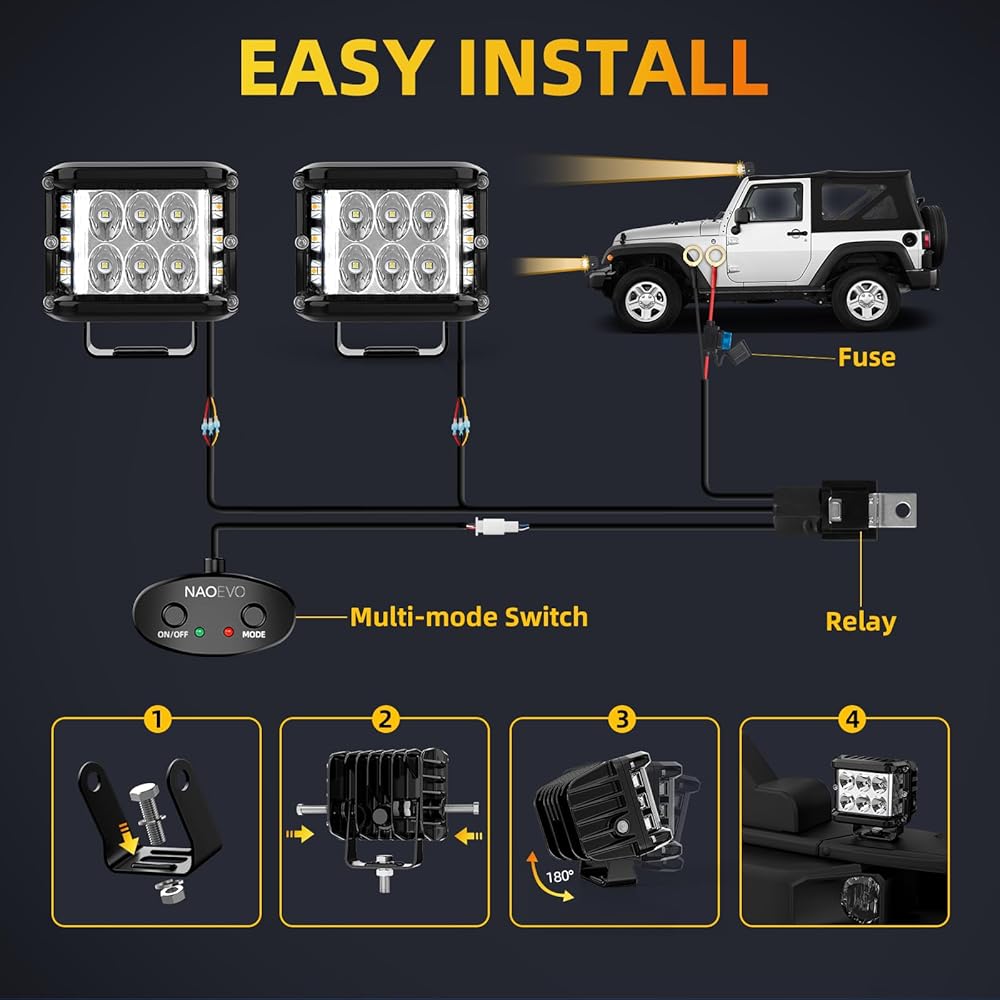 EASY INSTALL

Fuse

NAOEVO
ON/OFF
MODE

Multi-mode Switch

Relay

1

2

3
180°

4