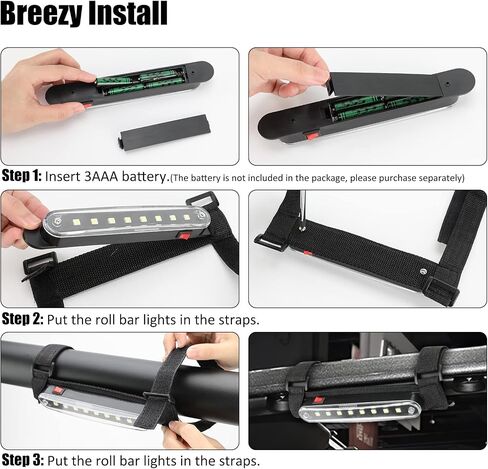 Breezy Install

Step 1: Insert 3AAA battery.(The battery is not included in the package, please purchase separately)

Step 2: Put the roll bar lights in the straps.

Step 3: Put the roll bar lights in the straps.