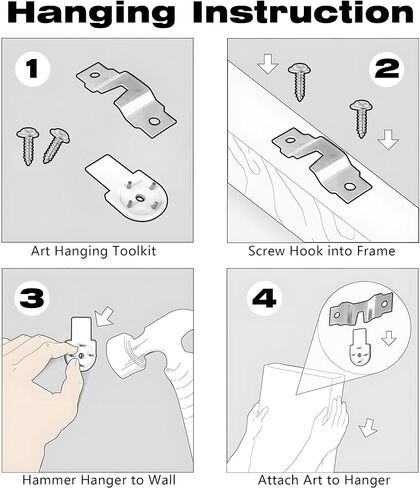 Hanging Instruction

1

Art Hanging Toolkit

2

Screw Hook into Frame

3

Hammer Hanger to Wall

4

Attach Art to Hanger