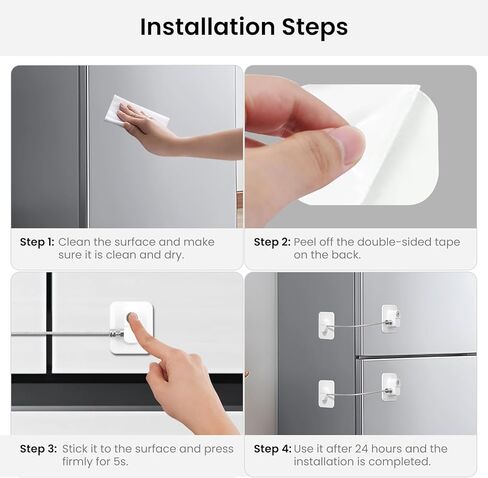 Installation Steps

Step 1: Clean the surface and make sure it is clean and dry.

Step 2: Peel off the double-sided tape on the back.

Step 3: Stick it to the surface and press firmly for 5s.

Step 4: Use it after 24 hours and the installation is completed.