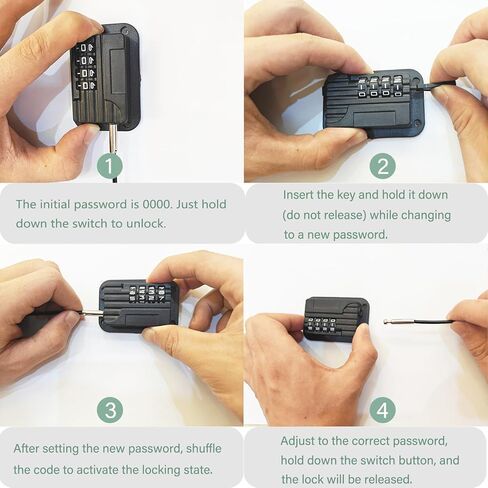 1

The initial password is 0000. Just hold down the switch to unlock.

2

Insert the key and hold it down (do not release) while changing to a new password.

3

After setting the new password, shuffle the code to activate the locking state.

4

Adjust to the correct password, hold down the switch button, and the lock will be released.