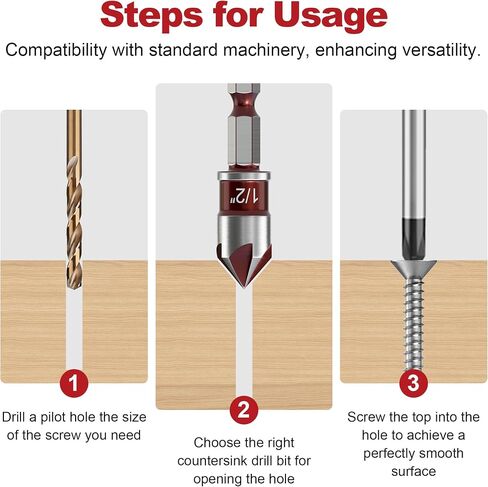 Steps for Usage

Compatibility with standard machinery, enhancing versatility.

1/2"

1

Drill a pilot hole the size of the screw you need

2

Choose the right countersink drill bit for opening the hole

3

Screw the top into the hole to achieve a perfectly smooth surface