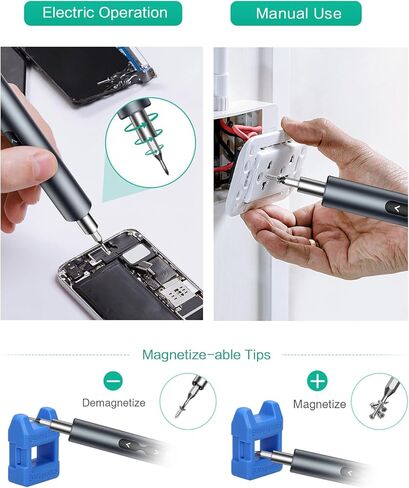 Electric Operation

Manual Use

Magnetize-able Tips

Demagnetize

Magnetize