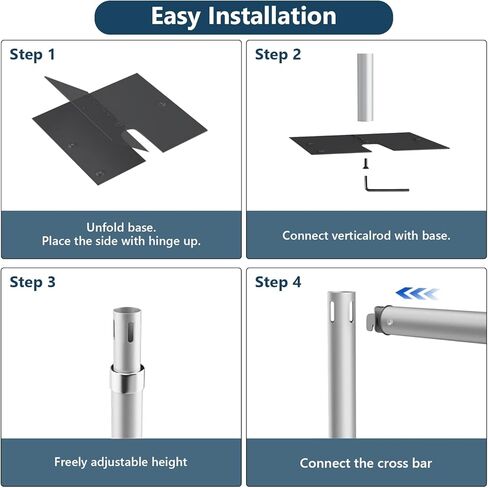 Easy Installation

Step 1

Unfold base.
Place the side with hinge up.

Step 2

Connect verticalrod with base.

Step 3

Freely adjustable height

Step 4

Connect the cross bar