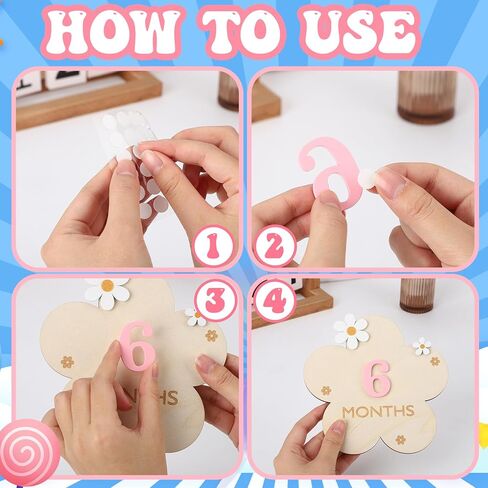 HOW TO USE

1

2

3

6

NTHS

4

6

MONTHS