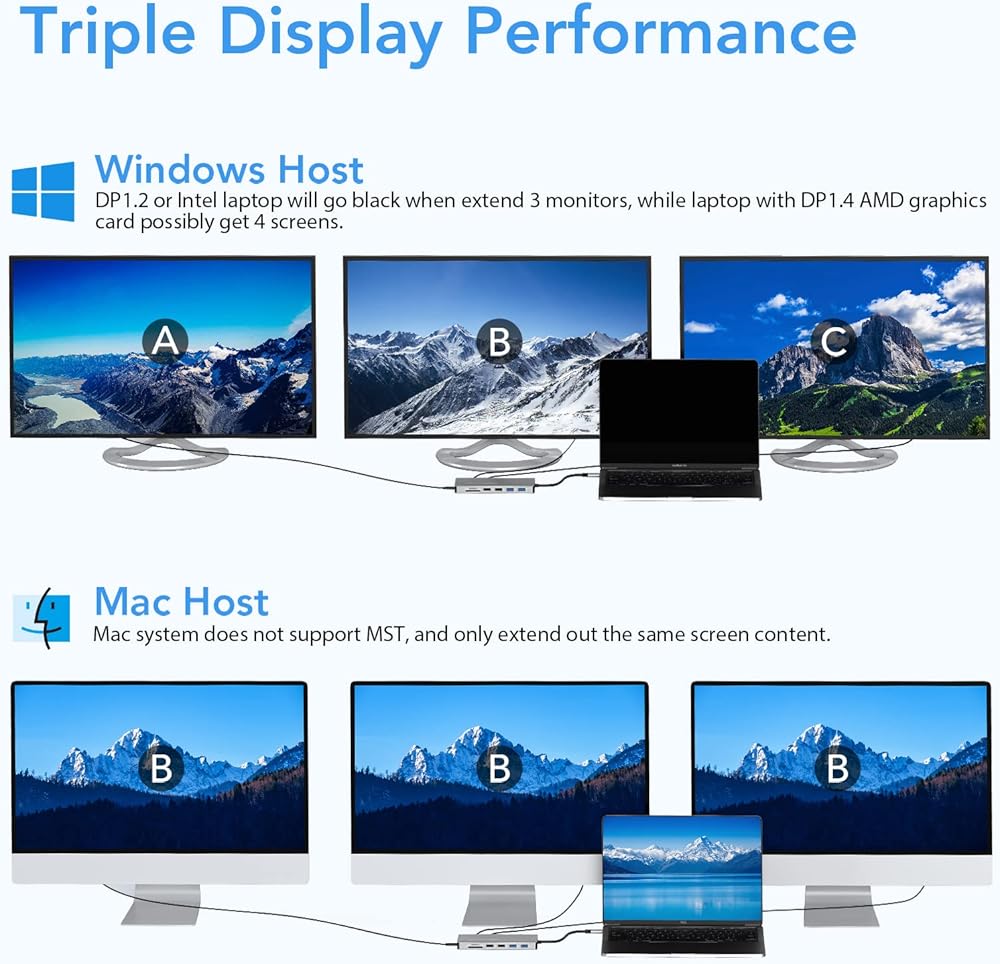 Triple Display Performance

Windows Host
DP1.2 or Intel laptop will go black when extend 3 monitors, while laptop with DP1.4 AMD graphics card possibly get 4 screens.

A

B

C

Mac Host
Mac system does not support MST, and only extend out the same screen content.

B

B

B