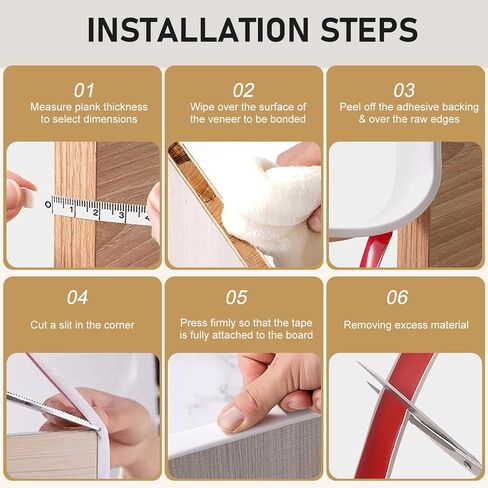 INSTALLATION STEPS

01
Measure plank thickness to select dimensions

0 1 2 3 4

02
Wipe over the surface of the veneer to be bonded

03
Peel off the adhesive backing & over the raw edges

04
Cut a slit in the corner

05
Press firmly so that the tape is fully attached to the board

06
Removing excess material