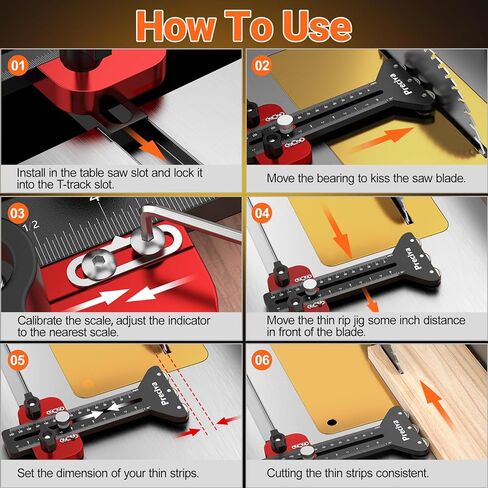 How To Use

01

Install in the table saw slot and lock it into the T-track slot.

02

Predra

Move the bearing to kiss the saw blade.

03

1/2

Calibrate the scale, adjust the indicator to the nearest scale.

04

Predra

Move the thin rip jig some inch distance in front of the blade.

05

Predra

Set the dimension of your thin strips.

06

Predra

Cutting the thin strips consistent.