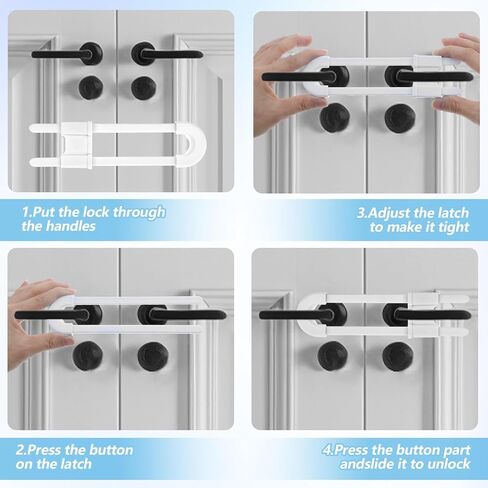 1.Put the lock through the handles

3.Adjust the latch to make it tight

2.Press the button on the latch

4.Press the button part andslide it to unlock