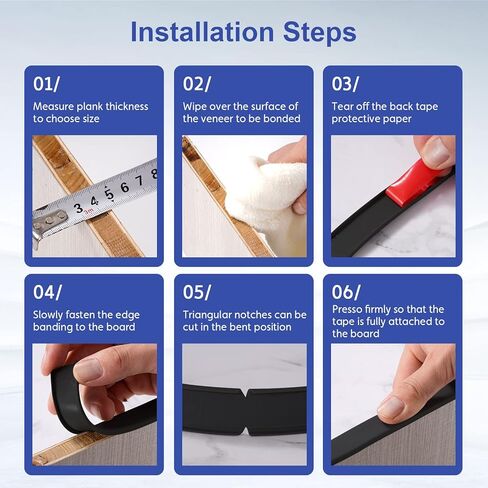 Installation Steps

01/
Measure plank thickness to choose size

3 4 5 6 7 8
3m

02/
Wipe over the surface of the veneer to be bonded

03/
Tear off the back tape protective paper

04/
Slowly fasten the edge banding to the board

05/
Triangular notches can be cut in the bent position

06/
Presso firmly so that the tape is fully attached to the board